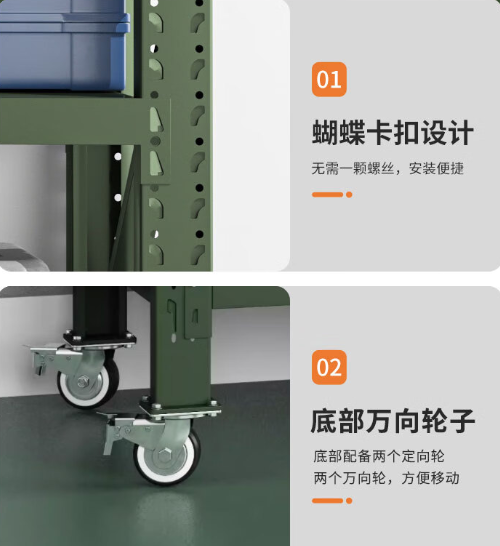 01

蝴蝶卡扣设计

无需一颗螺丝，安装便捷

02

底部万向轮子

底部配备两个定向轮
两个万向轮，方便移动